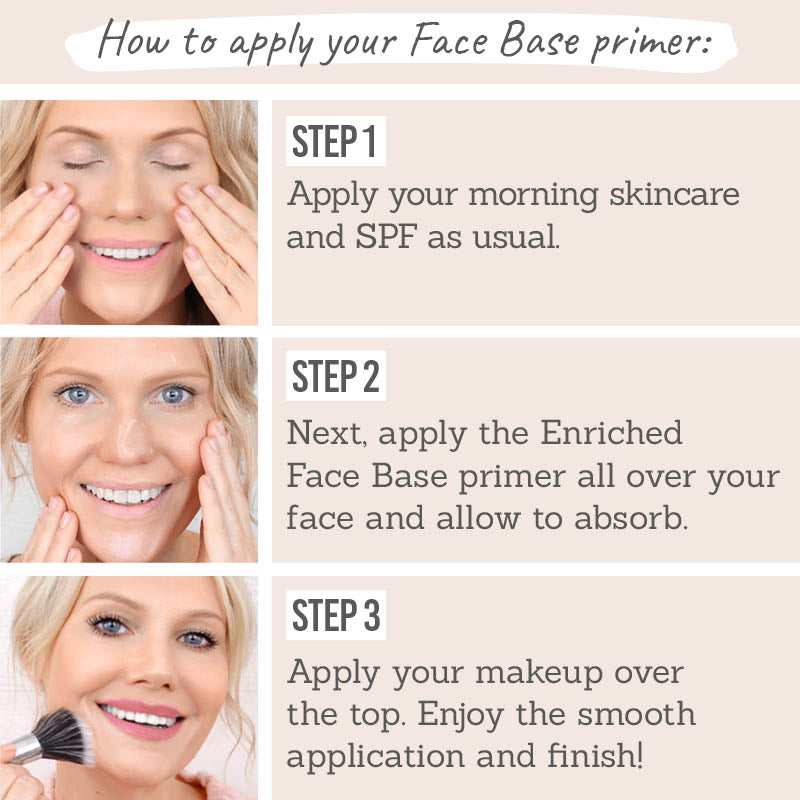 How to apply your Face Base primer:

STEP 1

Apply your morning skincare and SPF as usual.

STEP 2

Next, apply the Enriched Face Base primer all over your face and allow to absorb.

STEP 3

Apply your makeup over the top. Enjoy the smooth application and finish!