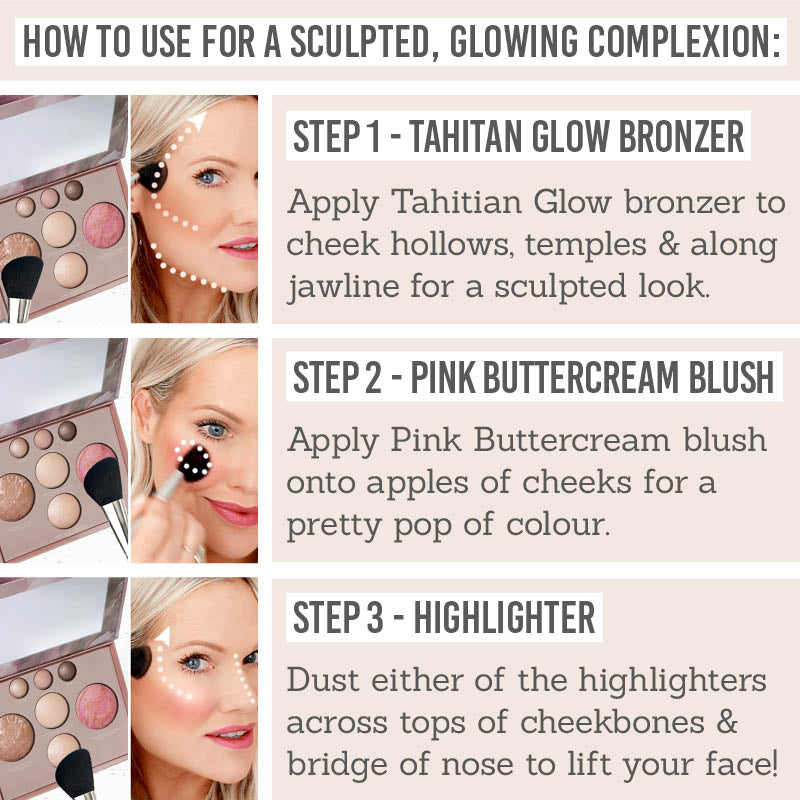 HOW TO USE FOR A SCULPTED, GLOWING COMPLEXION:

STEP 1 - TAHITAN GLOW BRONZER

Apply Tahitian Glow bronzer to cheek hollows, temples & along jawline for a sculpted look.

STEP 2 - PINK BUTTERCREAM BLUSH

Apply Pink Buttercream blush onto apples of cheeks for a pretty pop of colour.

STEP 3 - HIGHLIGHTER

Dust either of the highlighters across tops of cheekbones & bridge of nose to lift your face!