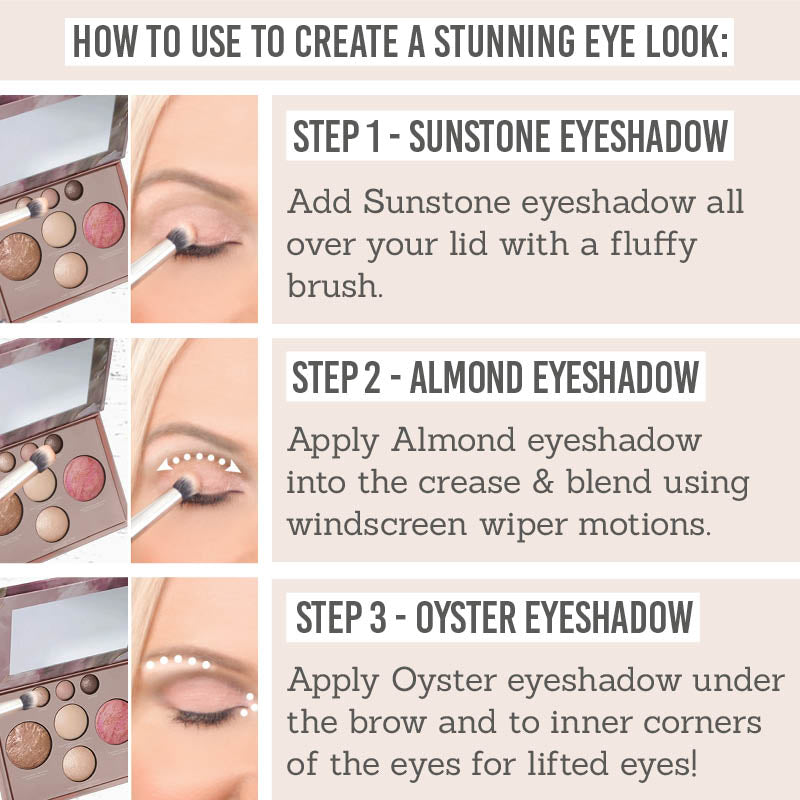 HOW TO USE TO CREATE A STUNNING EYE LOOK:

STEP 1 - SUNSTONE EYESHADOW

Add Sunstone eyeshadow all over your lid with a fluffy brush.

STEP 2 - ALMOND EYESHADOW

Apply Almond eyeshadow into the crease & blend using windscreen wiper motions.

STEP 3 - OYSTER EYESHADOW

Apply Oyster eyeshadow under the brow and to inner corners of the eyes for lifted eyes!